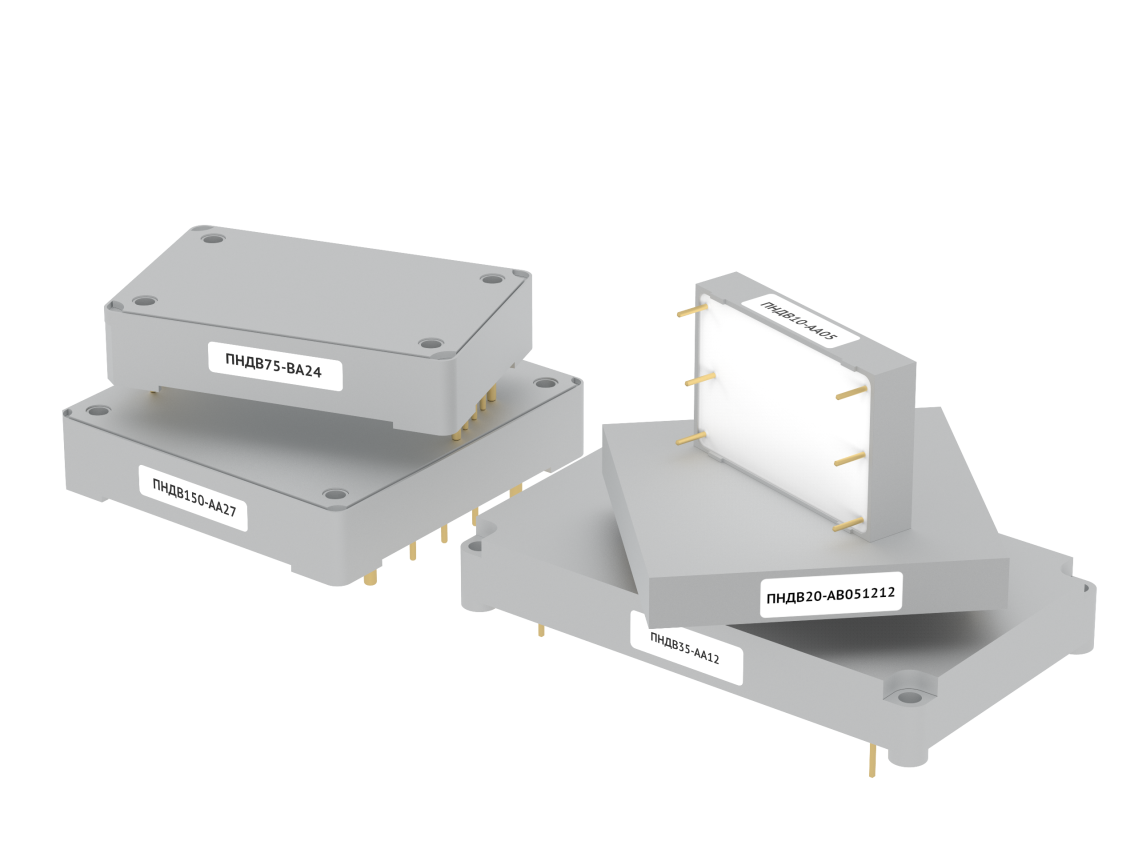 ПНДВ75-ВА24

ПНДВ150-АА27

ПНДВ10-АА05

ПНДВ20-АВ051212

ПНДВ35-АА12